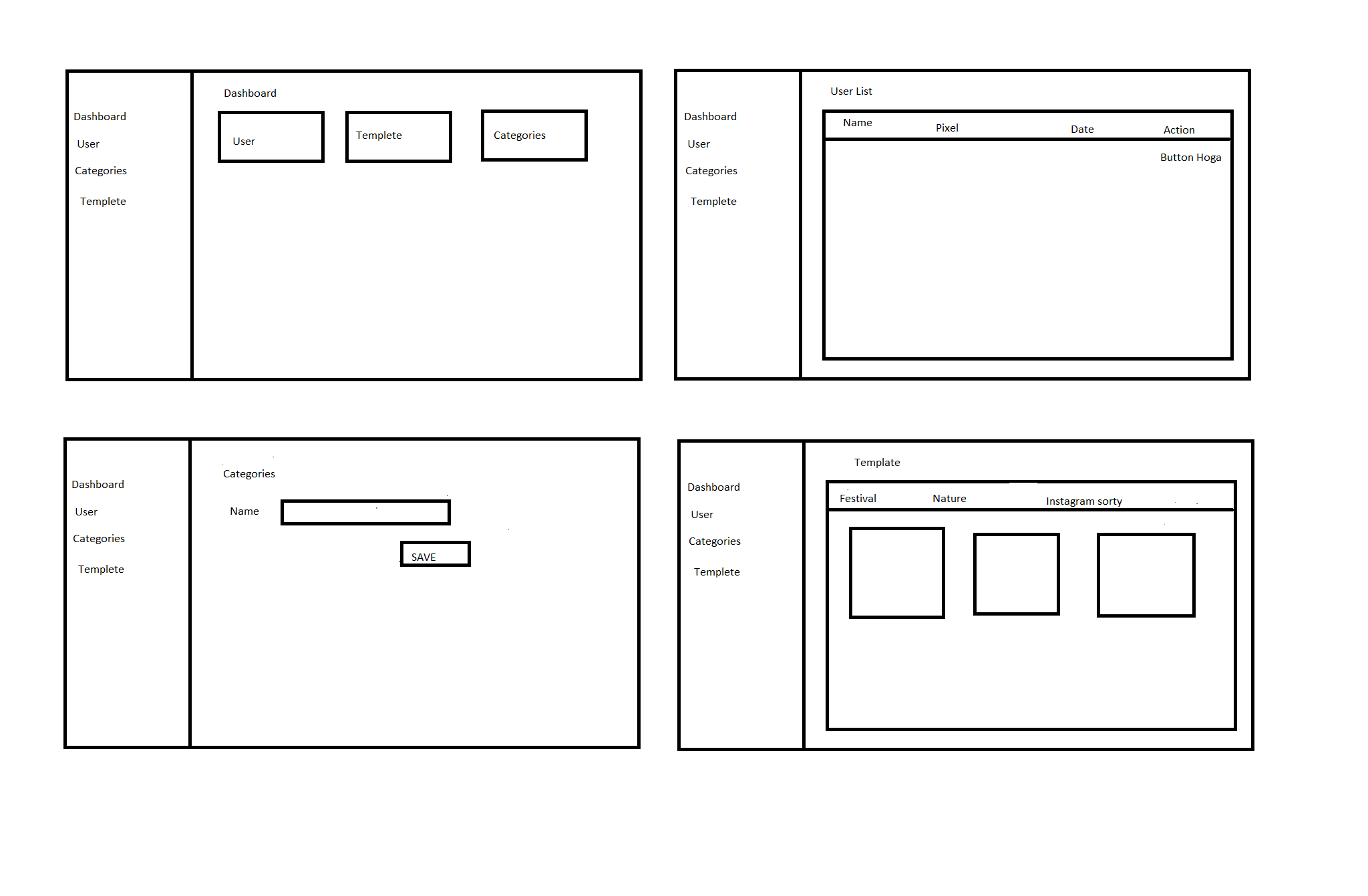 Dashboard
User
Categories
Templete

Dashboard

User

Templete

Categories

Dashboard
User
Categories
Templete

User List

| Name | Pixel | Date | Action |
|---|---|---|---|
| | | | Button Hoga |

Dashboard
User
Categories
Templete

Categories

Name

SAVE

Dashboard
User
Categories
Templete

Template

Festival Nature Instagram sorty